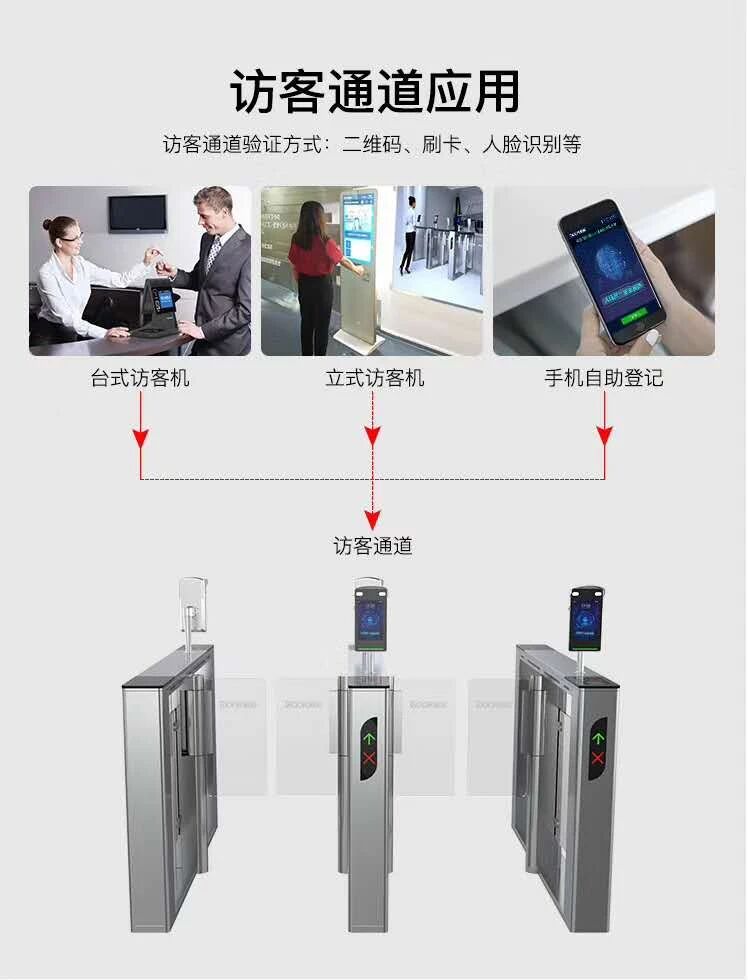 访客通道应用

访客通道验证方式：二维码、刷卡、人脸识别等

台式访客机

立式访客机

手机自助登记

访客通道